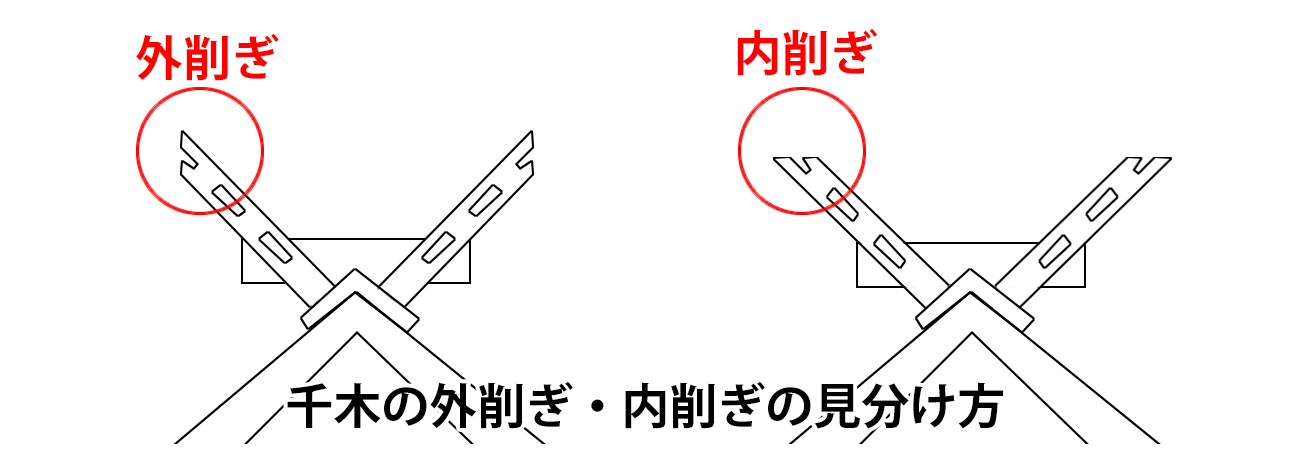 外削ぎ

内削ぎ

千木の外削ぎ・内削ぎの見分け方